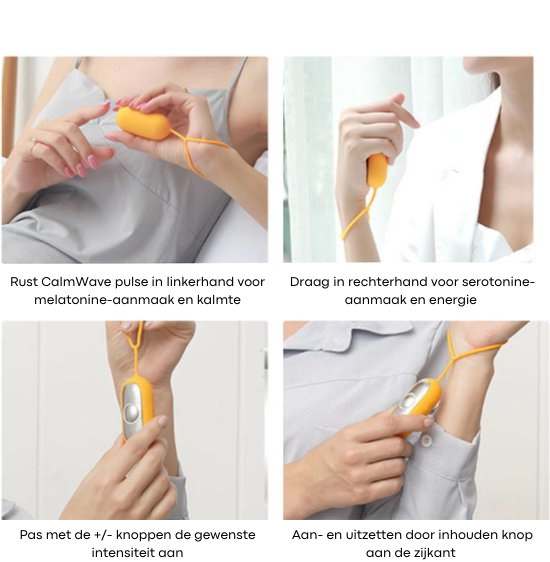 Rust CalmWave pulse in linkerhand voor melatonine-aanmaak en kalmte

Draag in rechterhand voor serotonine-aanmaak en energie

Pas met de +/- knoppen de gewenste intensiteit aan

Aan- en uitzetten door inhouden knop aan de zijkant