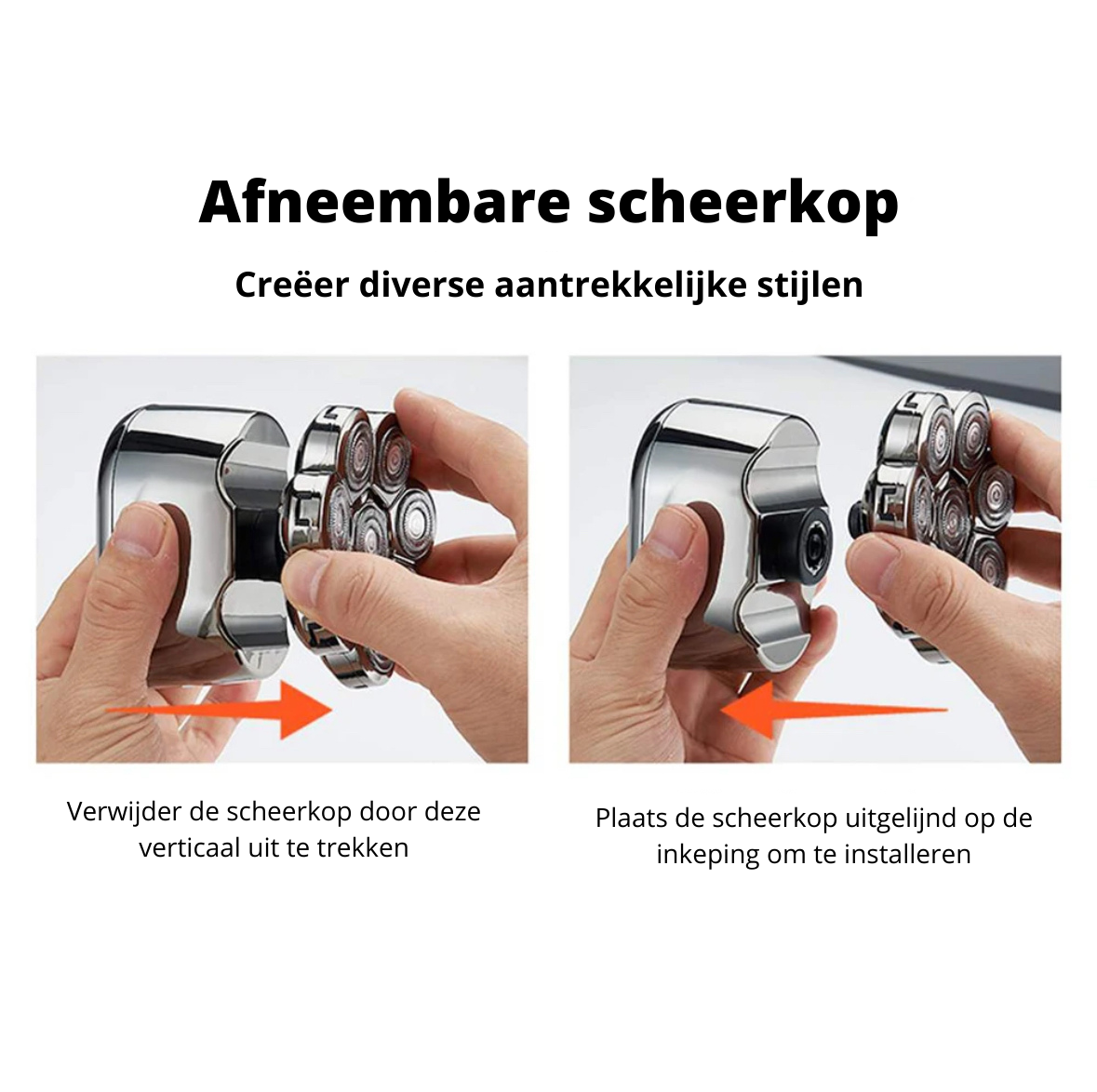 Afneembare scheerkop

Creëer diverse aantrekkelijke stijlen

Verwijder de scheerkop door deze verticaal uit te trekken

Plaats de scheerkop uitgelijnd op de inkeping om te installeren